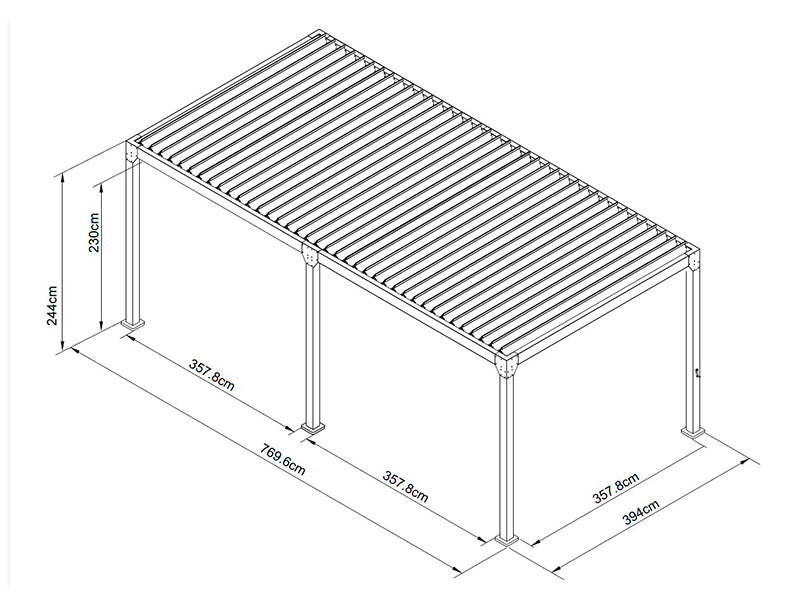 244cm

230cm

357.8cm

769.6cm

357.8cm

357.8cm

394cm